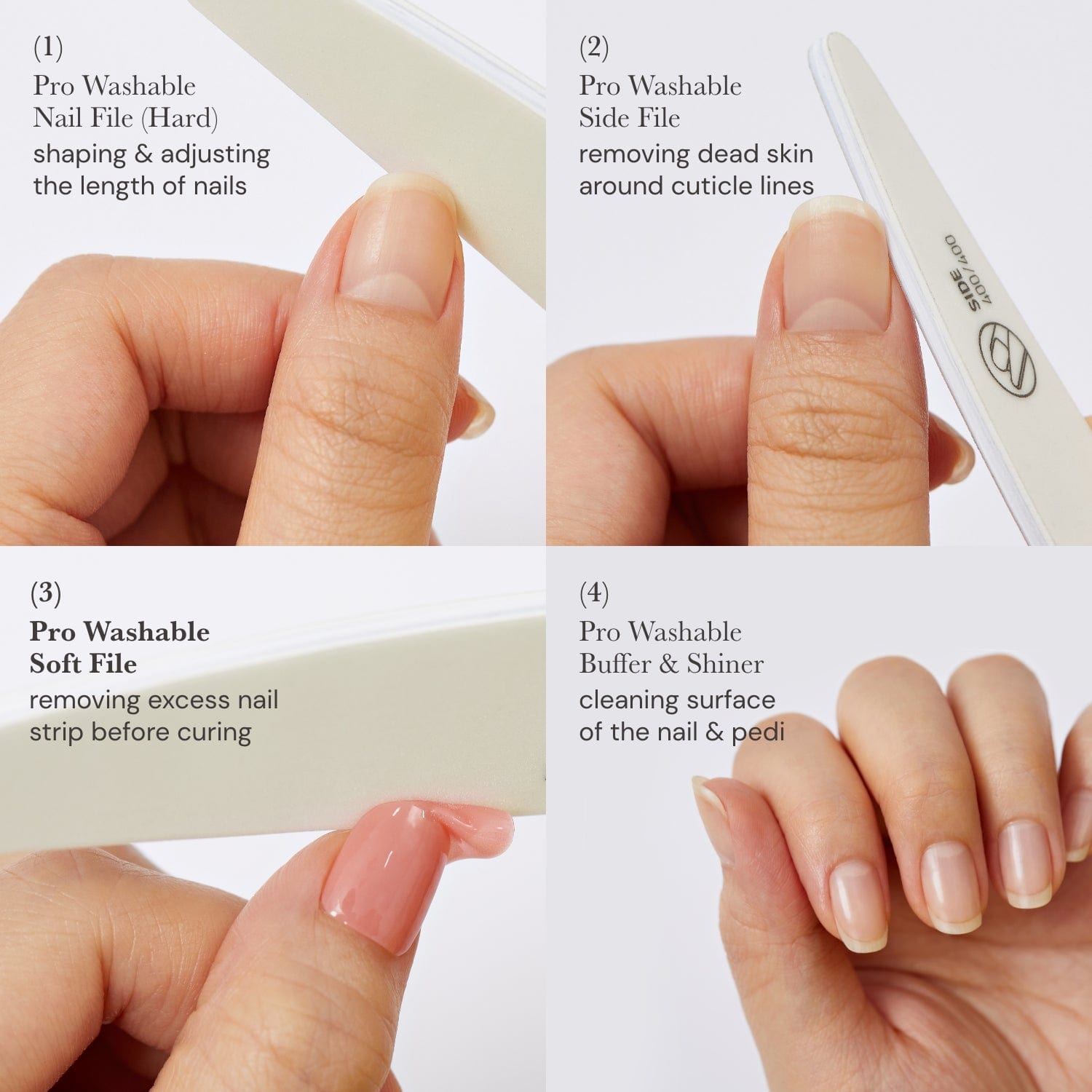 (1)
Pro Washable
Nail File (Hard)
shaping & adjusting the length of nails

(2)
Pro Washable
Side File
removing dead skin around cuticle lines

SIDE
400/400

(3)
Pro Washable
Soft File
removing excess nail strip before curing

(4)
Pro Washable
Buffer & Shiner
cleaning surface of the nail & pedi