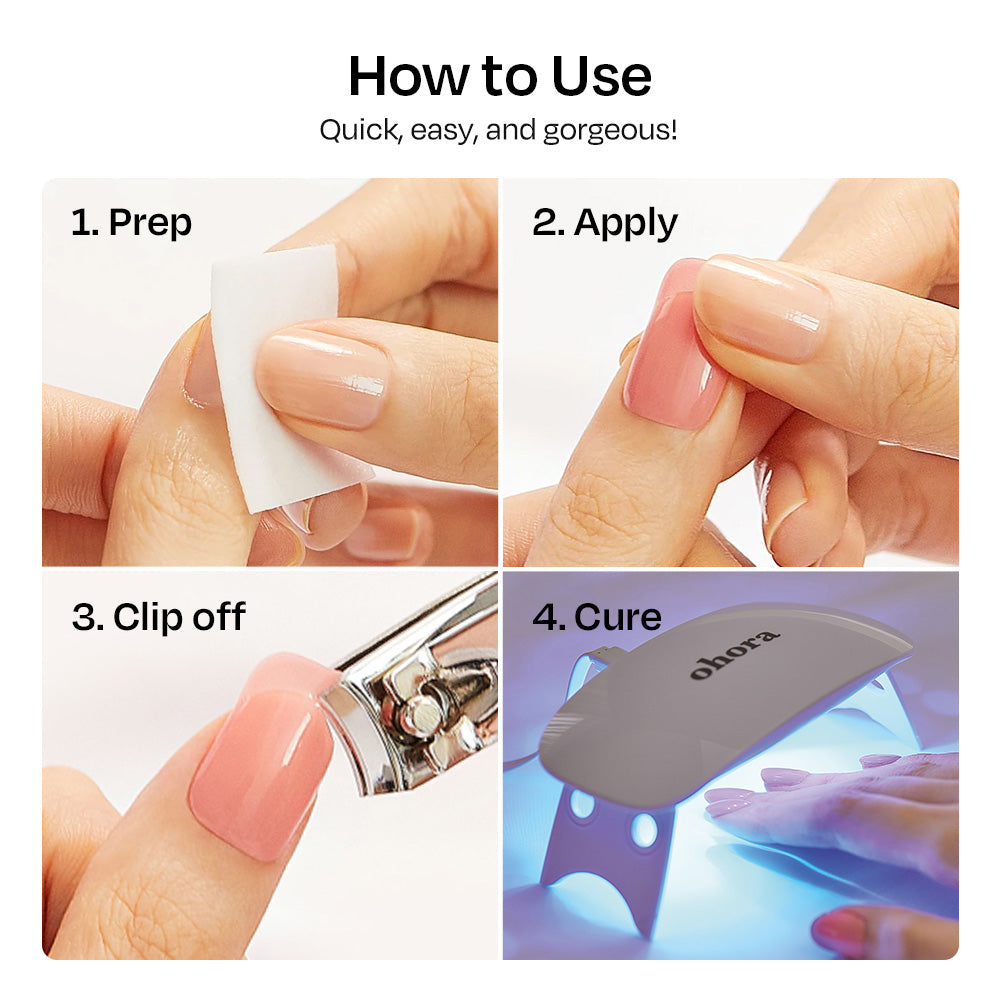 How to Use

Quick, easy, and gorgeous!

1. Prep

2. Apply

3. Clip off

4. Cure

ohora