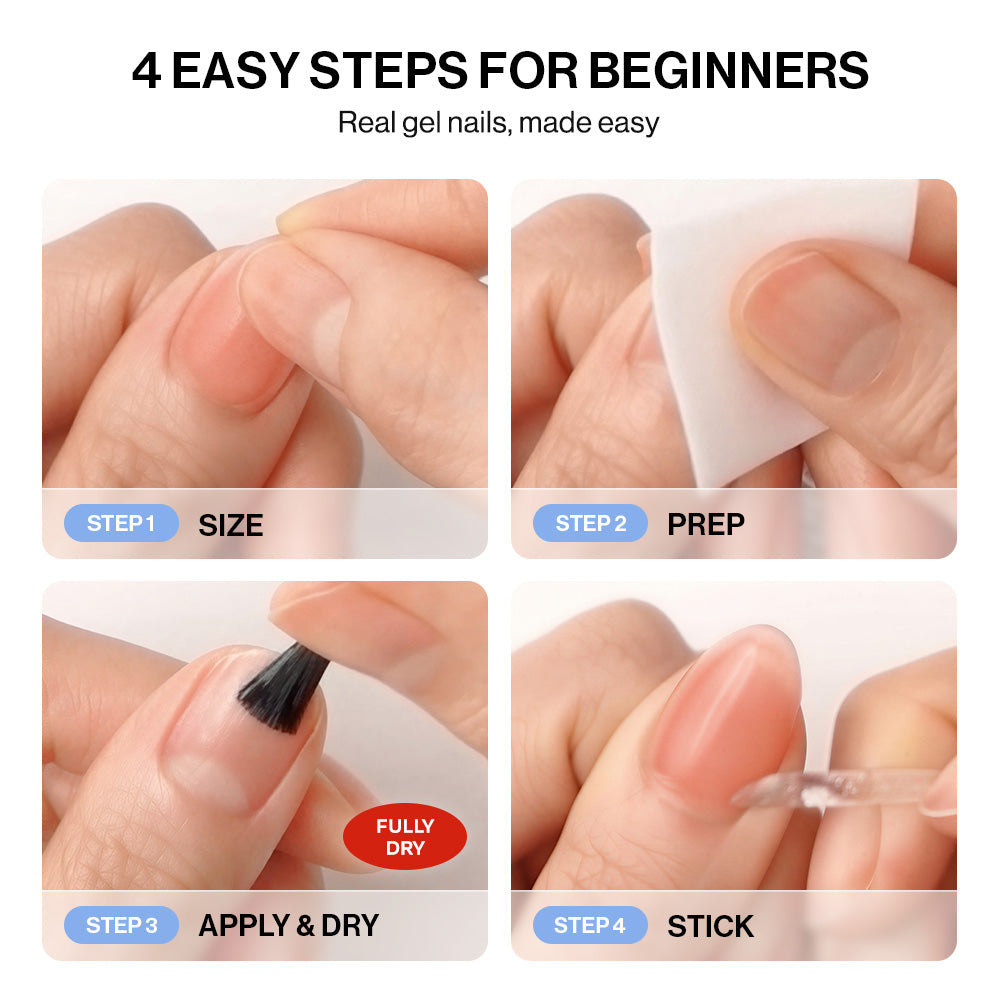 4 EASY STEPS FOR BEGINNERS
Real gel nails, made easy

STEP 1 SIZE

STEP 2 PREP

FULLY DRY

STEP 3 APPLY & DRY

STEP 4 STICK