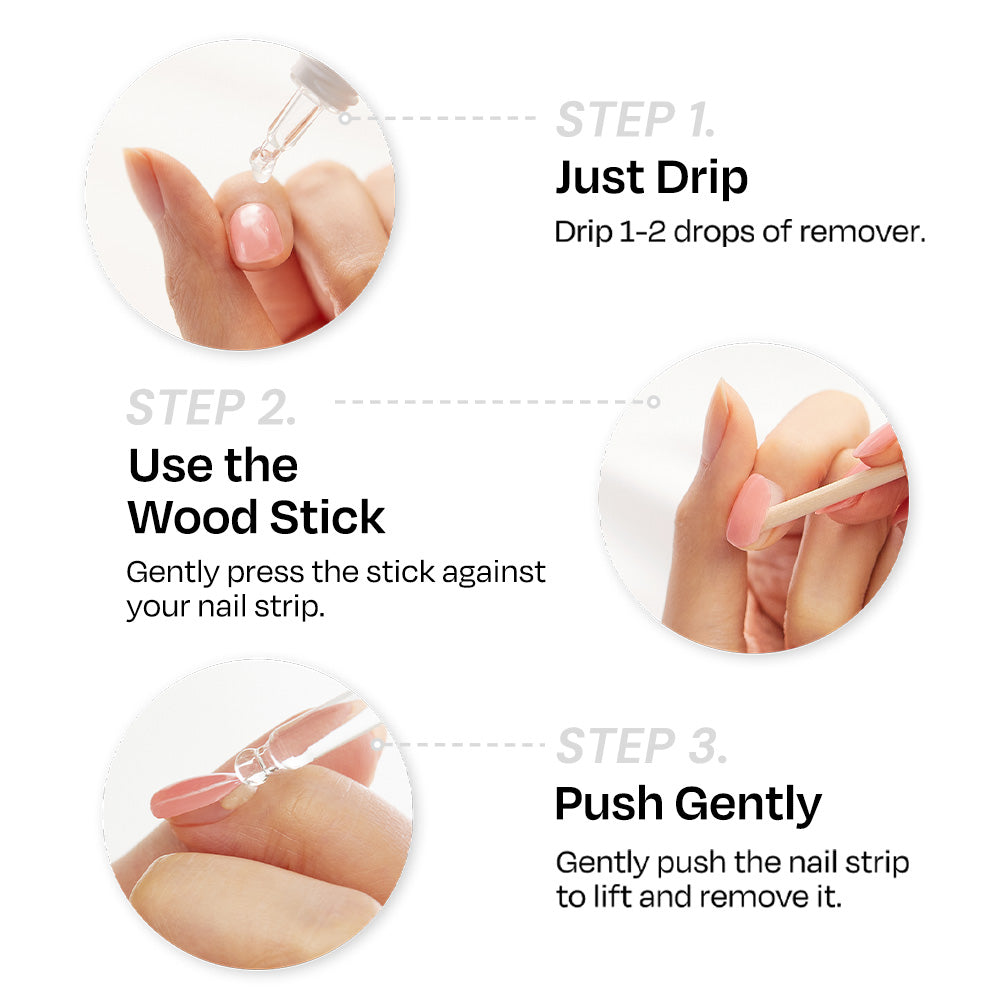 STEP 1.
Just Drip
Drip 1-2 drops of remover.

STEP 2.
Use the Wood Stick
Gently press the stick against your nail strip.

STEP 3.
Push Gently
Gently push the nail strip to lift and remove it.