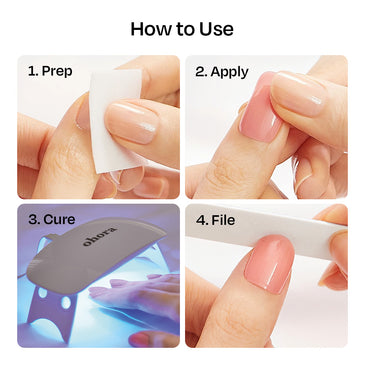 How to Use

1. Prep

2. Apply

3. Cure

ohora

4. File