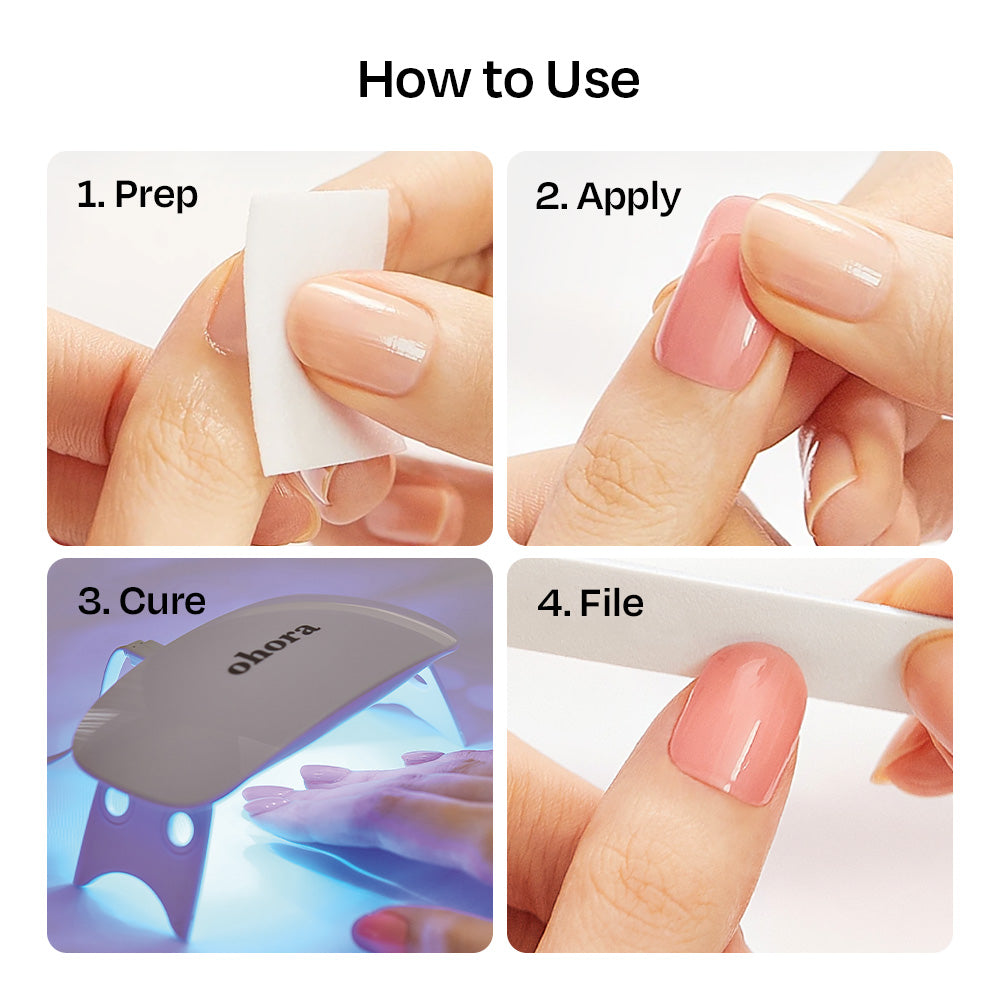 How to Use

1. Prep

2. Apply

3. Cure

ohora

4. File